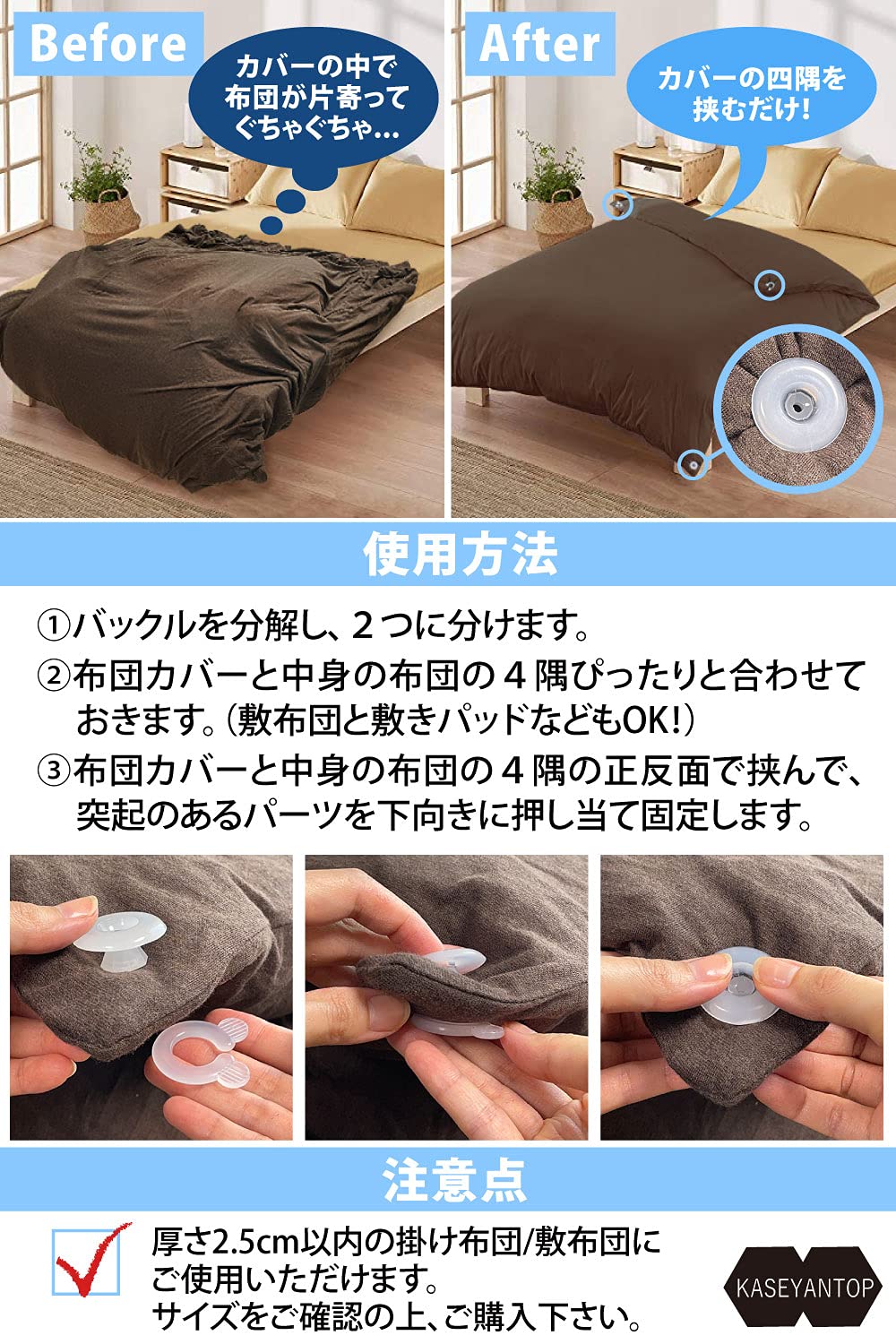 Before

カバーの中で布団が片寄ってぐちゃぐちゃ…

After

カバーの四隅を挟むだけ!

使用方法

①バックルを分解し、２つに分けます。

②布団カバーと中身の布団の４隅ぴったりと合わせておきます。(敷布団と敷きパッドなどもOK!)

③布団カバーと中身の布団の４隅の正反面で挟んで、突起のあるパーツを下向きに押し当て固定します。

注意点

厚さ2.5cm以内の掛け布団/敷布団にご使用いただけます。
サイズをご確認の上、ご購入下さい。

KASEYANTOP